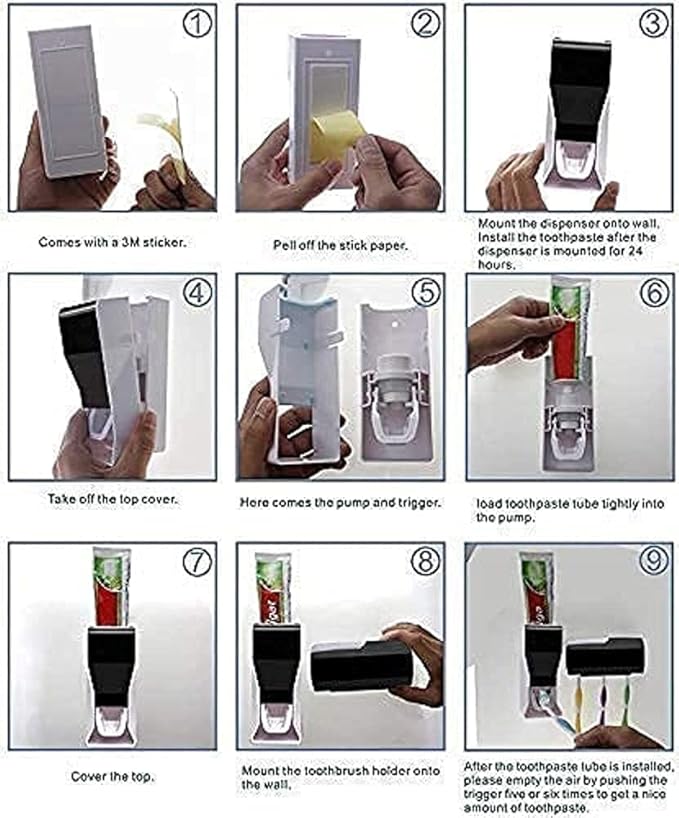 ①

Comes with a 3M sticker.

②

Pell off the stick paper.

③

Mount the dispenser onto wall. Install the toothpaste after the dispenser is mounted for 24 hours.

④

Take off the top cover.

⑤

Here comes the pump and trigger.

⑥

load toothpaste tube tightly into the pump.

⑦

Cover the top.

⑧

Mount the toothbrush holder onto the wall.

⑨

After the toothpaste tube is installed, please empty the air by pushing the trigger five or six times to get a nice amount of toothpaste.